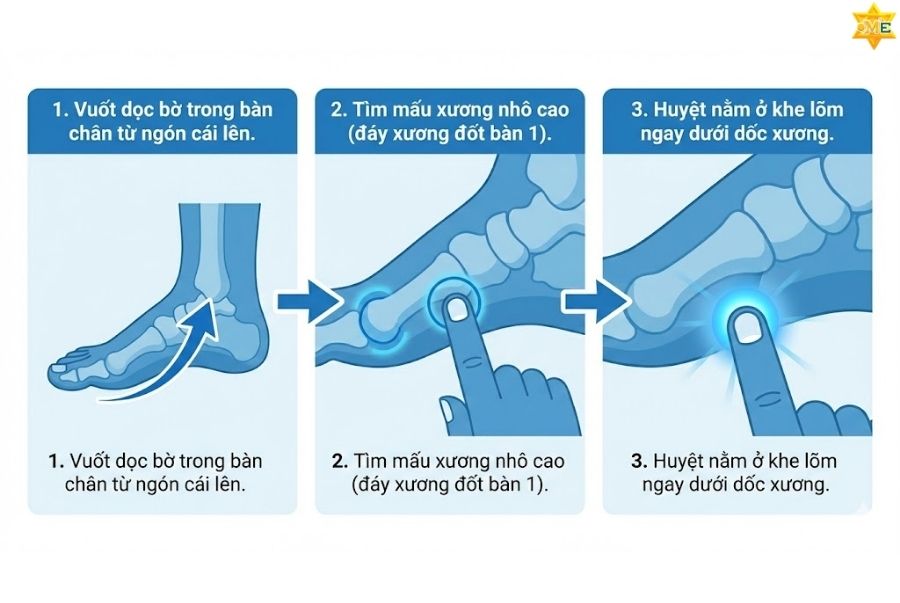 SME

1. Vuốt dọc bờ trong bàn chân từ ngón cái lên.

1. Vuốt dọc bờ trong bàn chân từ ngón cái lên.

2. Tìm mấu xương nhô cao (đáy xương đốt bàn 1).

2. Tìm mấu xương nhô cao (đáy xương đốt bàn 1).

3. Huyệt nằm ở khe lõm ngay dưới dốc xương.

3. Huyệt nằm ở khe lõm ngay dưới dốc xương.