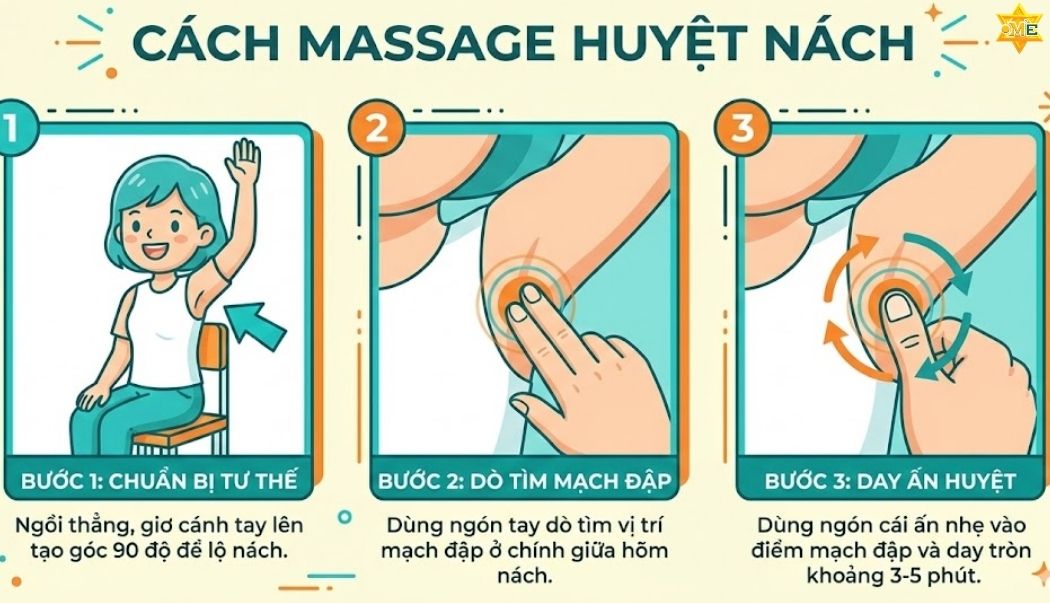 CÁCH MASSAGE HUYỆT NÁCH

OME

1

BƯỚC 1: CHUẨN BỊ TƯ THẾ

Ngồi thẳng, giơ cánh tay lên tạo góc 90 độ để lộ nách.

2

BƯỚC 2: DÒ TÌM MẠCH ĐẬP

Dùng ngón tay dò tìm vị trí mạch đập ở chính giữa hõm nách.

3

BƯỚC 3: DAY ẤN HUYỆT

Dùng ngón cái ấn nhẹ vào điểm mạch đập và day tròn khoảng 3-5 phút.