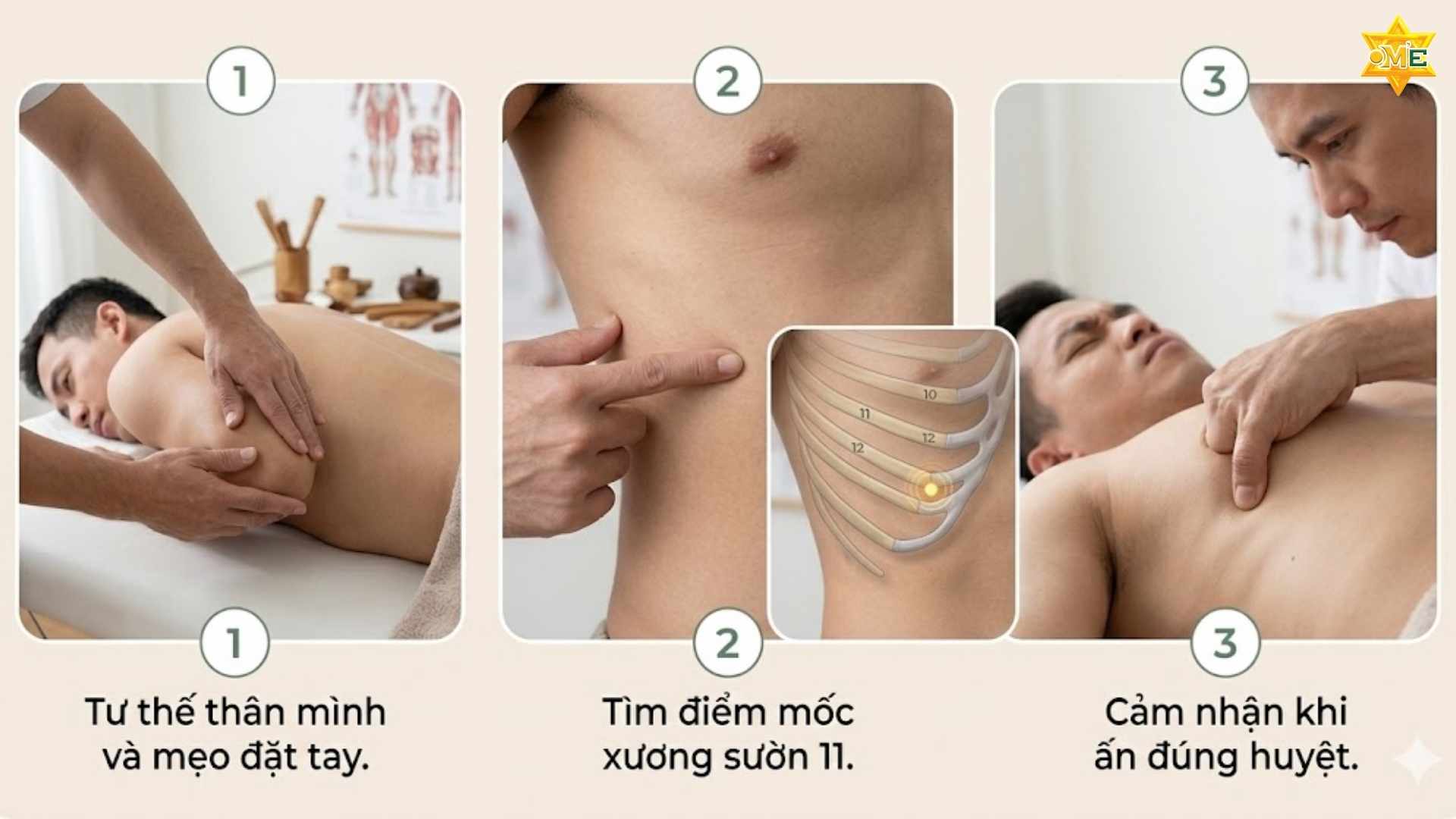 OME

1

2

3

10

11

12

12

1

Tư thế thân mình và mẹo đặt tay.

2

Tìm điểm mốc xương sườn 11.

3

Cảm nhận khi ấn đúng huyệt.